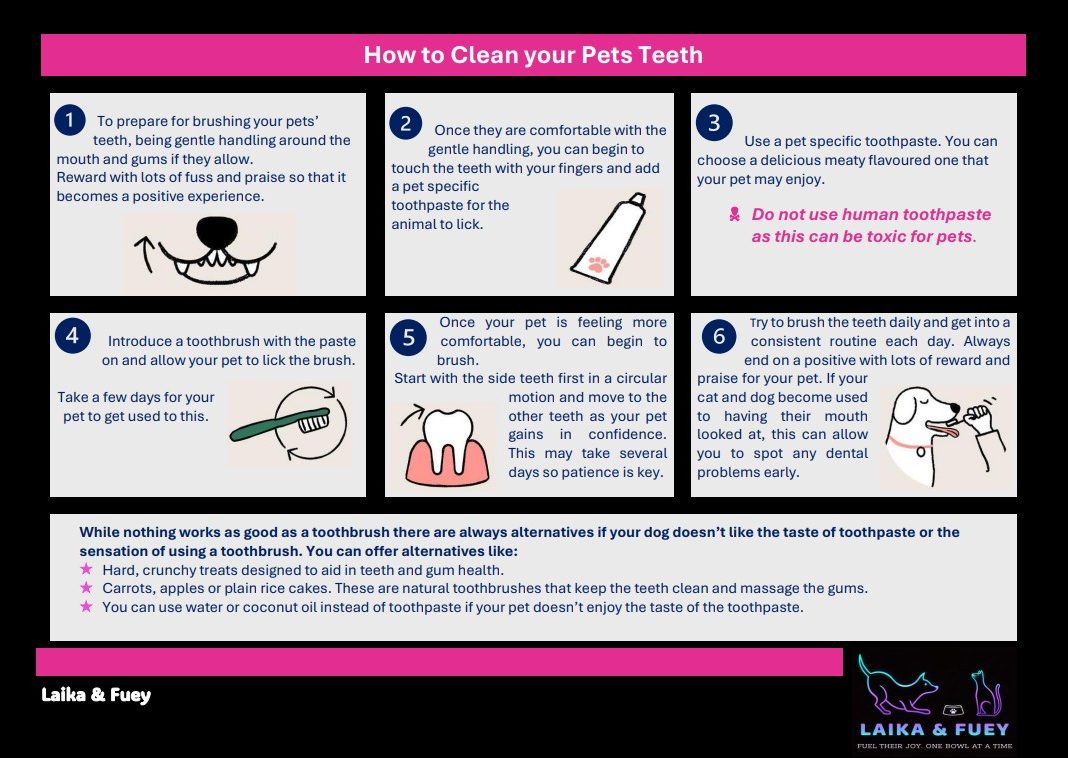 How to Clean your Pets Teeth

1 To prepare for brushing your pets' teeth, being gentle handling around the mouth and gums if they allow.
Reward with lots of fuss and praise so that it becomes a positive experience.

2 Once they are comfortable with the gentle handling, you can begin to touch the teeth with your fingers and add a pet specific toothpaste for the animal to lick.

3 Use a pet specific toothpaste. You can choose a delicious meaty flavoured one that your pet may enjoy.

Do not use human toothpaste as this can be toxic for pets.

4 Introduce a toothbrush with the paste on and allow your pet to lick the brush.

Take a few days for your pet to get used to this.

5 Once your pet is feeling more comfortable, you can begin to brush.
Start with the side teeth first in a circular motion and move to the other teeth as your pet gains in confidence. This may take several days so patience is key.

6 Try to brush the teeth daily and get into a consistent routine each day. Always end on a positive with lots of reward and praise for your pet. If your cat and dog become used to having their mouth looked at, this can allow you to spot any dental problems early.

While nothing works as good as a toothbrush there are always alternatives if your dog doesn't like the taste of toothpaste or the sensation of using a toothbrush. You can offer alternatives like:
★ Hard, crunchy treats designed to aid in teeth and gum health.
★ Carrots, apples or plain rice cakes. These are natural toothbrushes that keep the teeth clean and massage the gums.
★ You can use water or coconut oil instead of toothpaste if your pet doesn't enjoy the taste of the toothpaste.

Laika & Fuey

LAIKA & FUEY
FUEL THEIR JOY. ONE BOWL AT A TIME